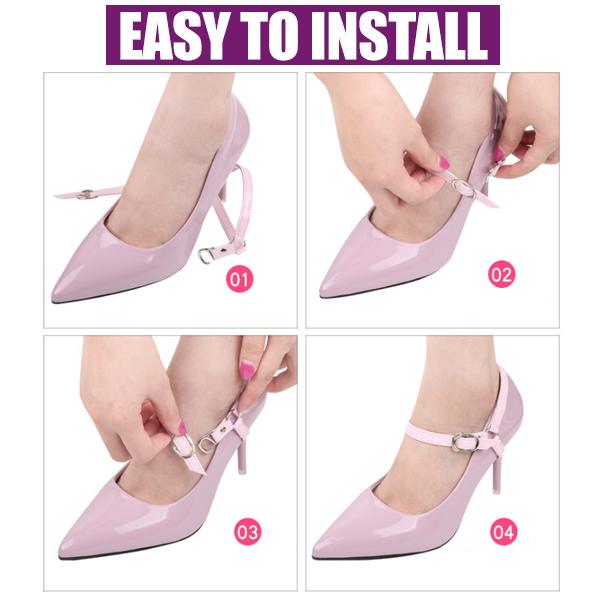 EASY TO INSTALL

01

02

03

04