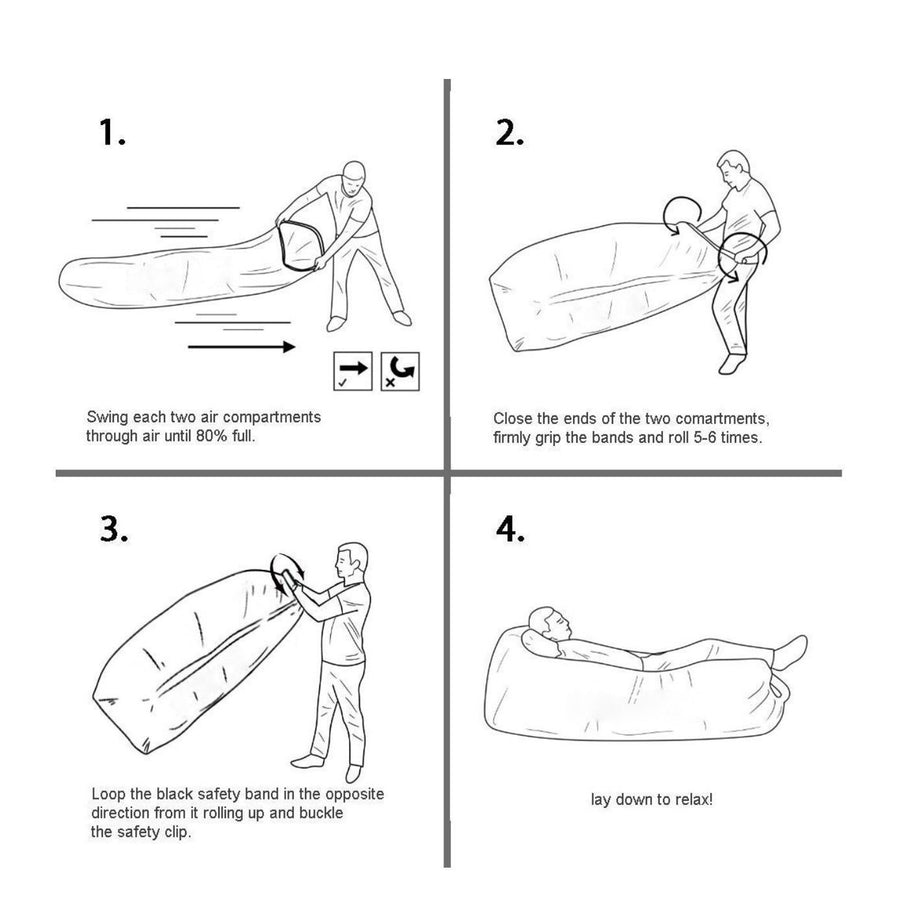 1.

Swing each two air compartments through air until 80% full.

2.

Close the ends of the two comartments, firmly grip the bands and roll 5-6 times.

3.

Loop the black safety band in the opposite direction from it rolling up and buckle the safety clip.

4.

lay down to relax!