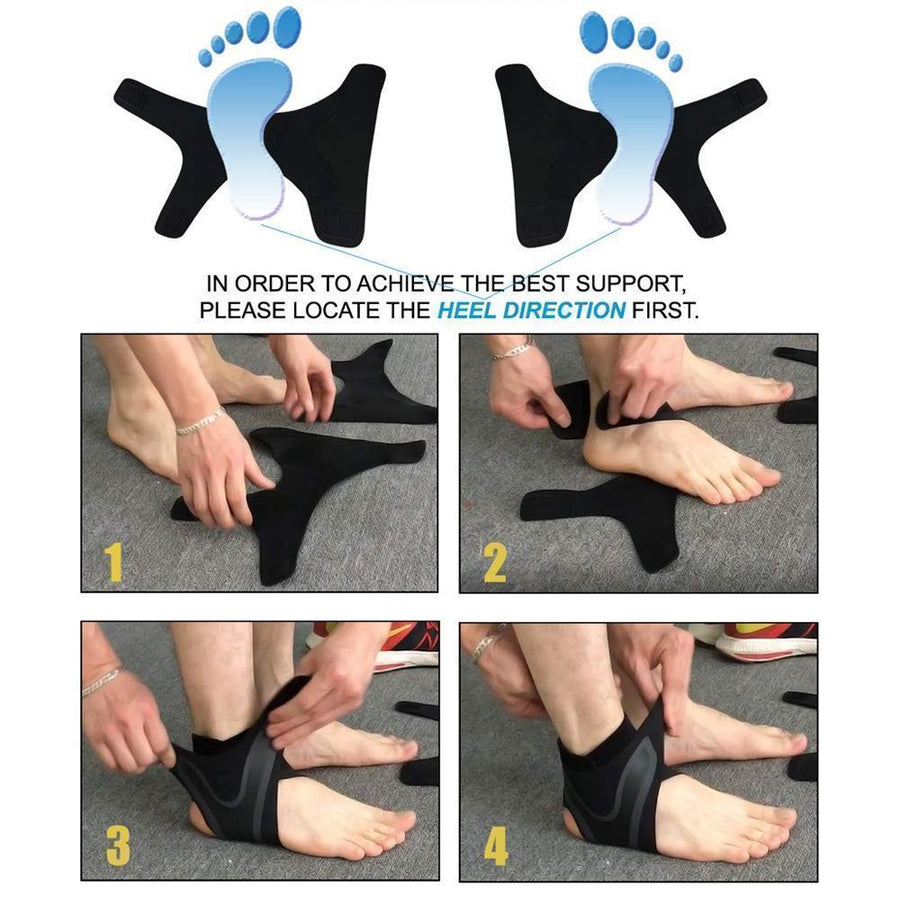 IN ORDER TO ACHIEVE THE BEST SUPPORT,
PLEASE LOCATE THE HEEL DIRECTION FIRST.

1

2

3

4