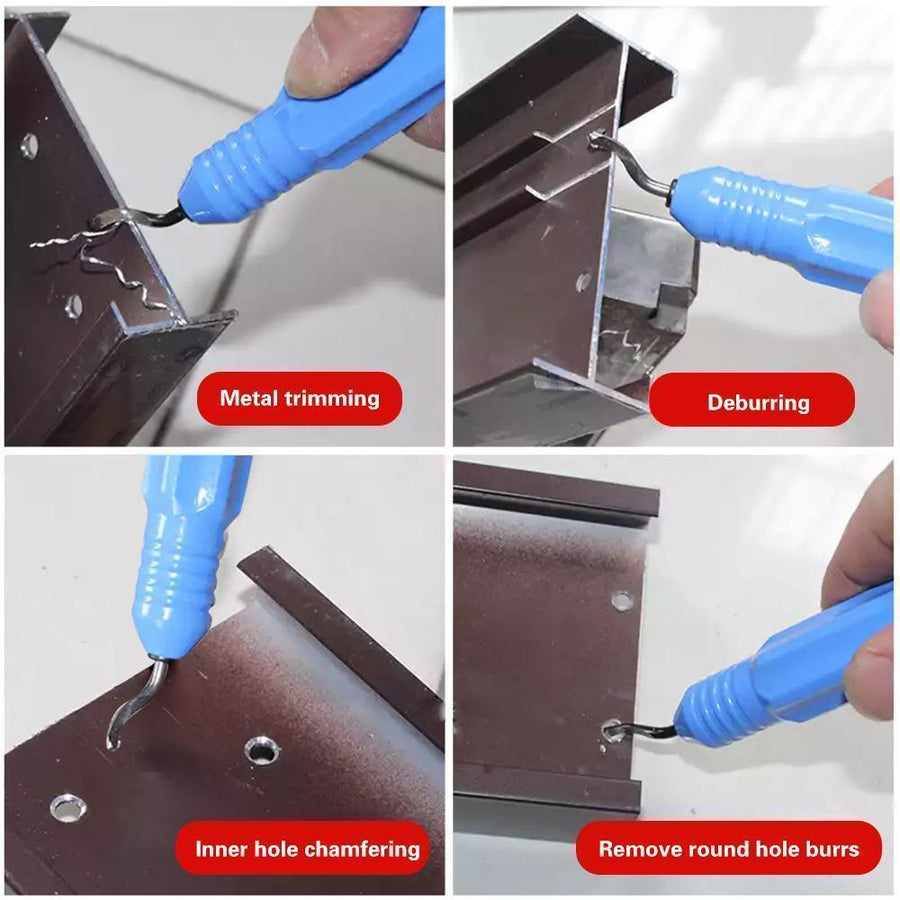 Metal trimming

Deburring

Inner hole chamfering

Remove round hole burrs